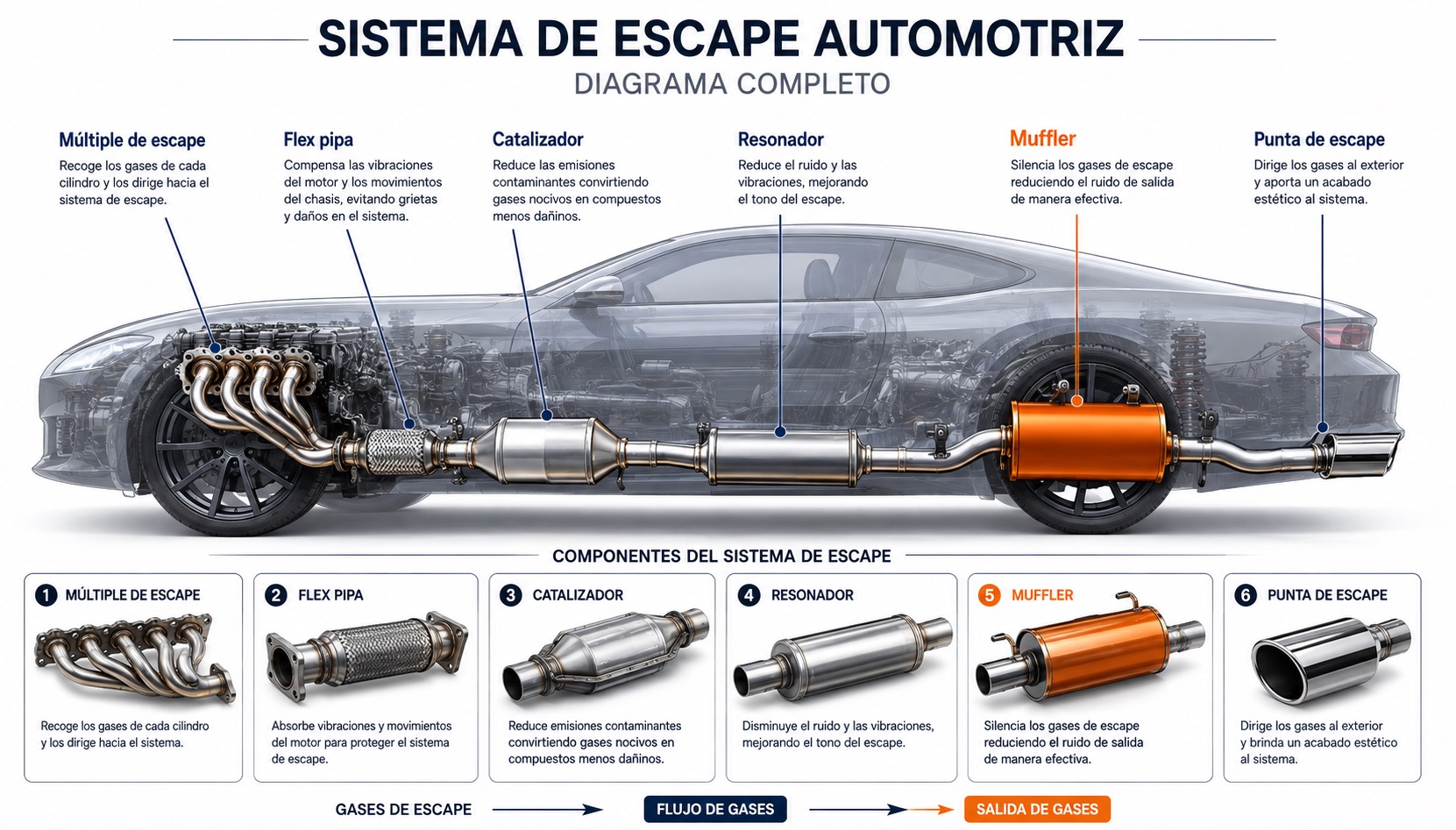 SISTEMA DE ESCAPE AUTOMOTRIZ
DIAGRAMA COMPLETO

Múltiple de escape
Recoge los gases de cada cilindro y los dirige hacia el sistema de escape.

Flex pipa
Compensa las vibraciones del motor y los movimientos del chasis, evitando grietas y daños en el sistema.

Catalizador
Reduce las emisiones contaminantes convirtiendo gases nocivos en compuestos menos dañinos.

Resonador
Reduce el ruido y las vibraciones, mejorando el tono del escape.

Muffler
Silencia los gases de escape reduciendo el ruido de salida de manera efectiva.

Punta de escape
Dirige los gases al exterior y aporta un acabado estético al sistema.

COMPONENTES DEL SISTEMA DE ESCAPE

1 MÚLTIPLE DE ESCAPE
Recoge los gases de cada cilindro y los dirige hacia el sistema.

2 FLEX PIPA
Absorbe vibraciones y movimientos del motor para proteger el sistema de escape.

3 CATALIZADOR
Reduce emisiones contaminantes convirtiendo gases nocivos en compuestos menos dañinos.

4 RESONADOR
Disminuye el ruido y las vibraciones, mejorando el tono del escape.

5 MUFFLER
Silencia los gases de escape reduciendo el ruido de salida de manera efectiva.

6 PUNTA DE ESCAPE
Dirige los gases al exterior y brinda un acabado estético al sistema.

GASES DE ESCAPE FLUJO DE GASES SALIDA DE GASES